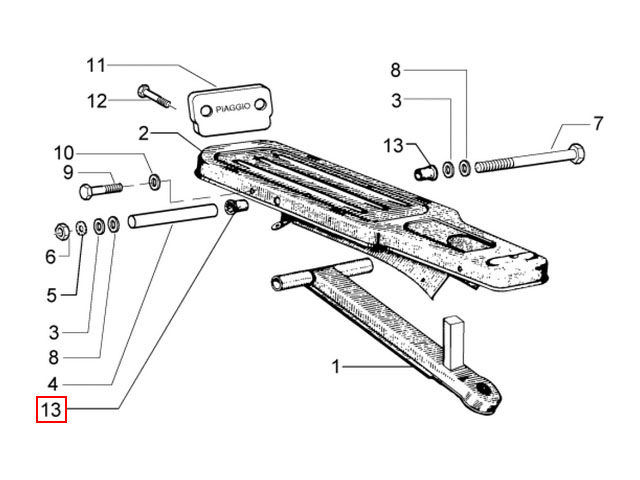 11
12
PIAGGIO
2
10
9
6
5
3
8
4
13
8
3
13
7
1