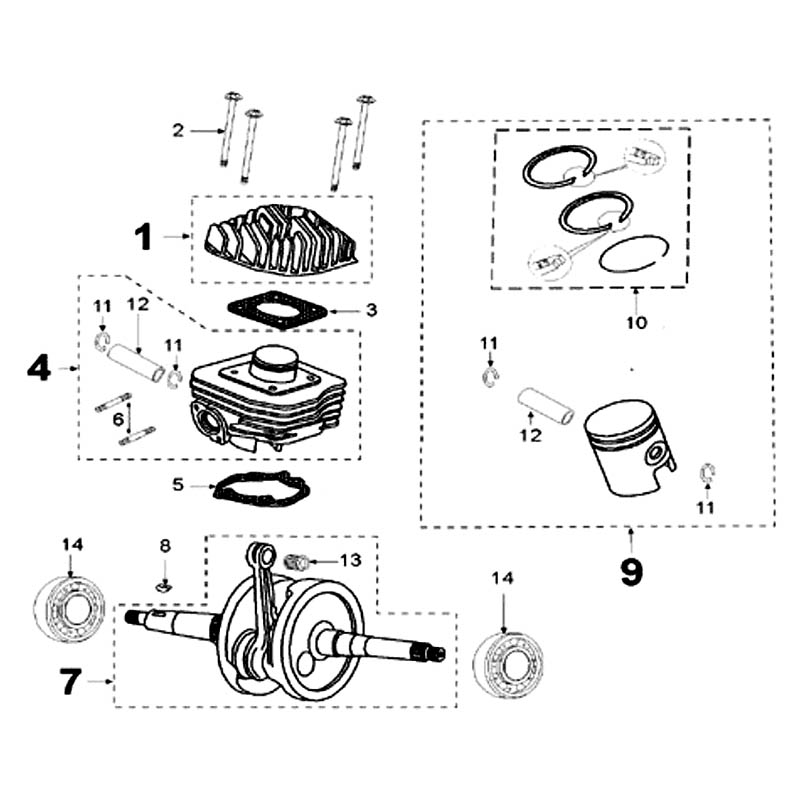 2
1
3
11
12
11
4
6
5
10
11
12
11
9
14
8
13
14
7