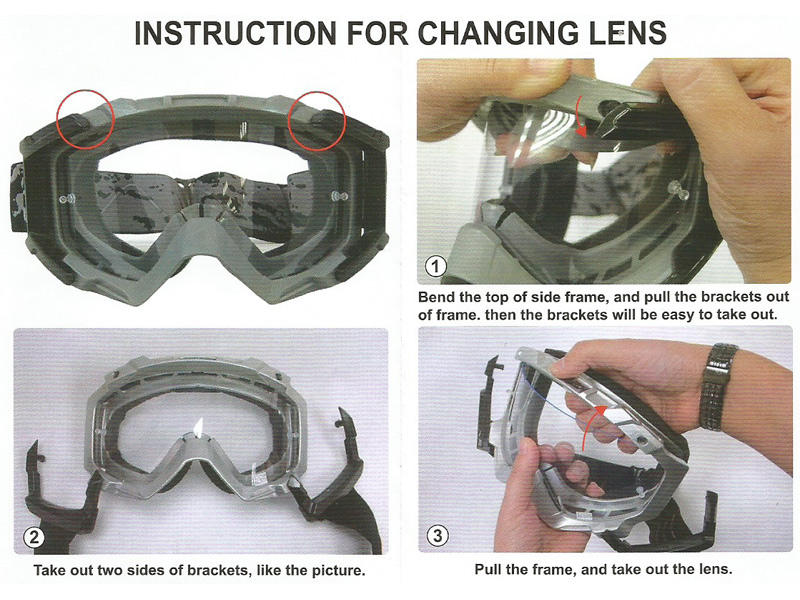 INSTRUCTION FOR CHANGING LENS

1

Bend the top of side frame, and pull the brackets out of frame. then the brackets will be easy to take out.

2

Take out two sides of brackets, like the picture.

3

Pull the frame, and take out the lens.