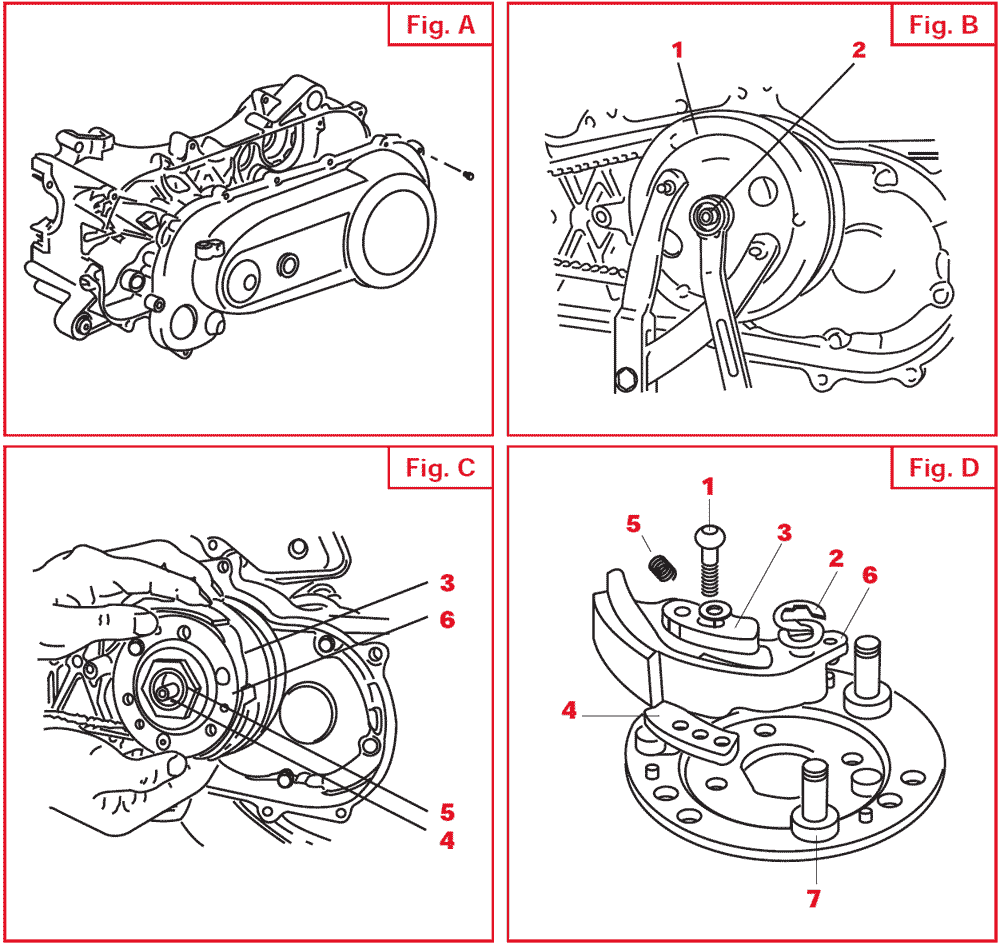 Fig. A

Fig. B

1

2

Fig. C

3

6

5

4

Fig. D

1

5

3

2

6

4

7