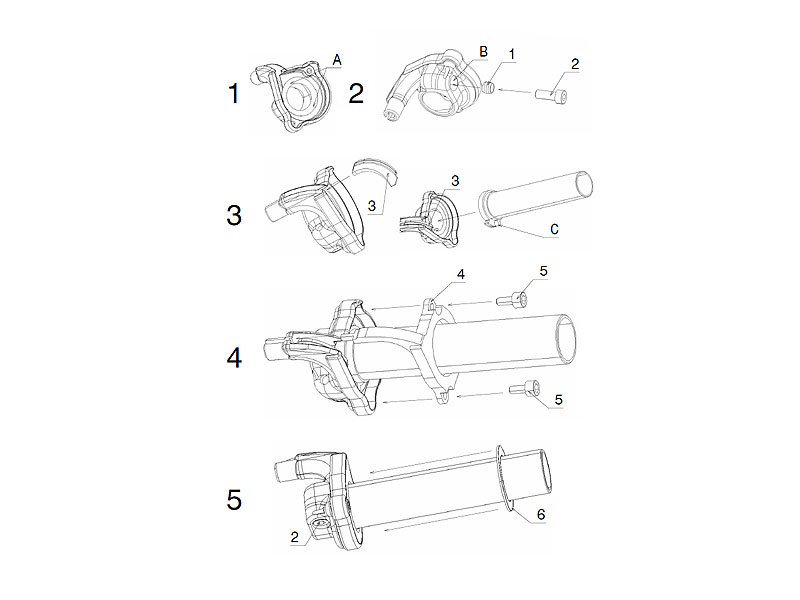 1
A
2
B
1
2
3
3
3
C
4
4
5
5
5
2
6